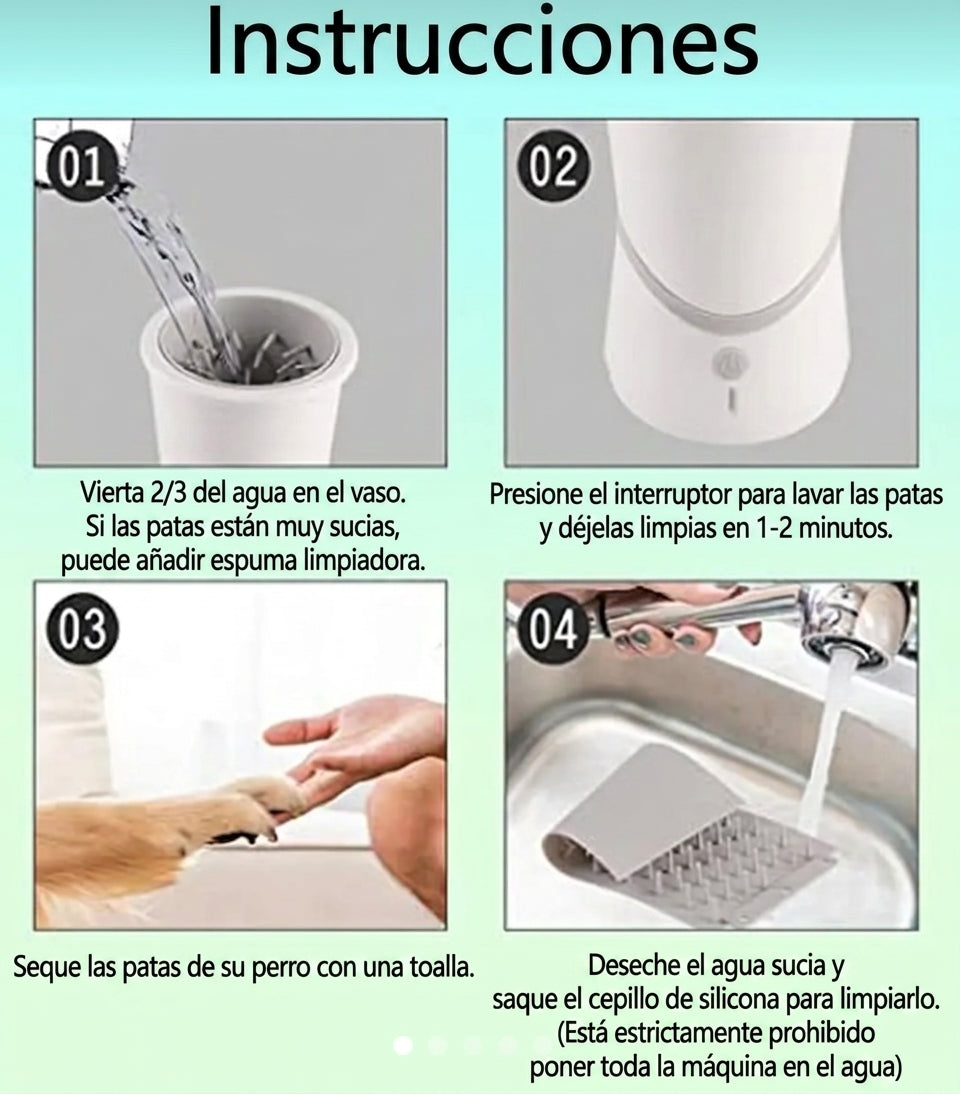 Instrucciones

01

Vierta 2/3 del agua en el vaso.
Si las patas están muy sucias,
puede añadir espuma limpiadora.

02

Presione el interruptor para lavar las patas
y déjelas limpias en 1-2 minutos.

03

Seque las patas de su perro con una toalla.

04

Deseche el agua sucia y
saque el cepillo de silicona para limpiarlo.
(Está estrictamente prohibido
poner toda la máquina en el agua)